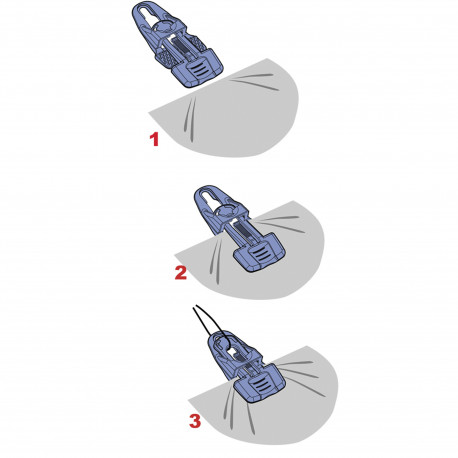 1

2

3