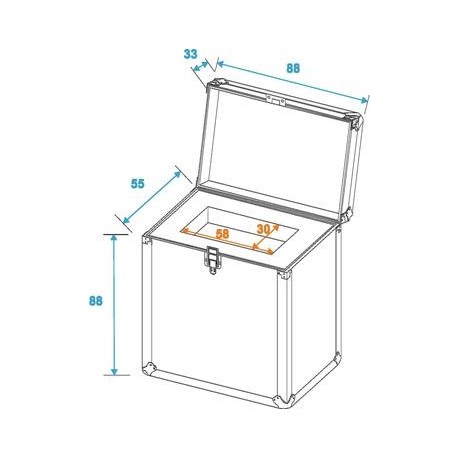 33
88
55
58
30
88