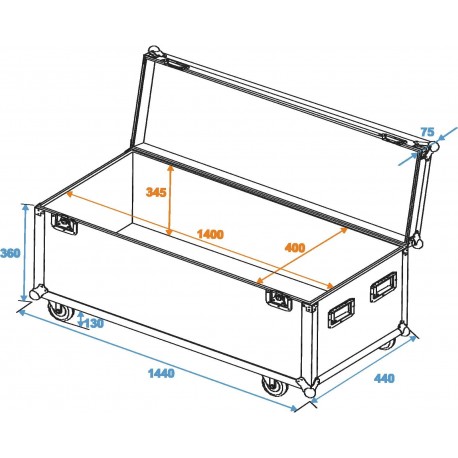 75
345
1400
400
360
130
1440
440