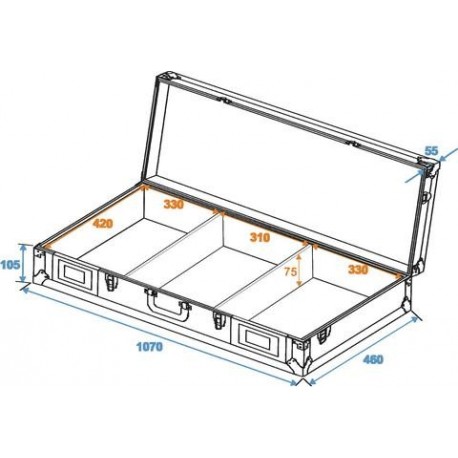 55
330
420
310
105
75
330
1070
460