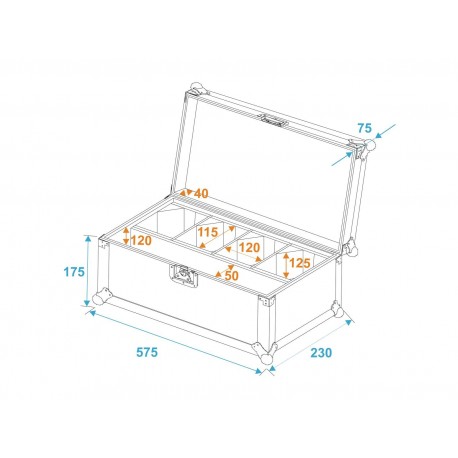 75
40
120
115
120
125
50
175
575
230