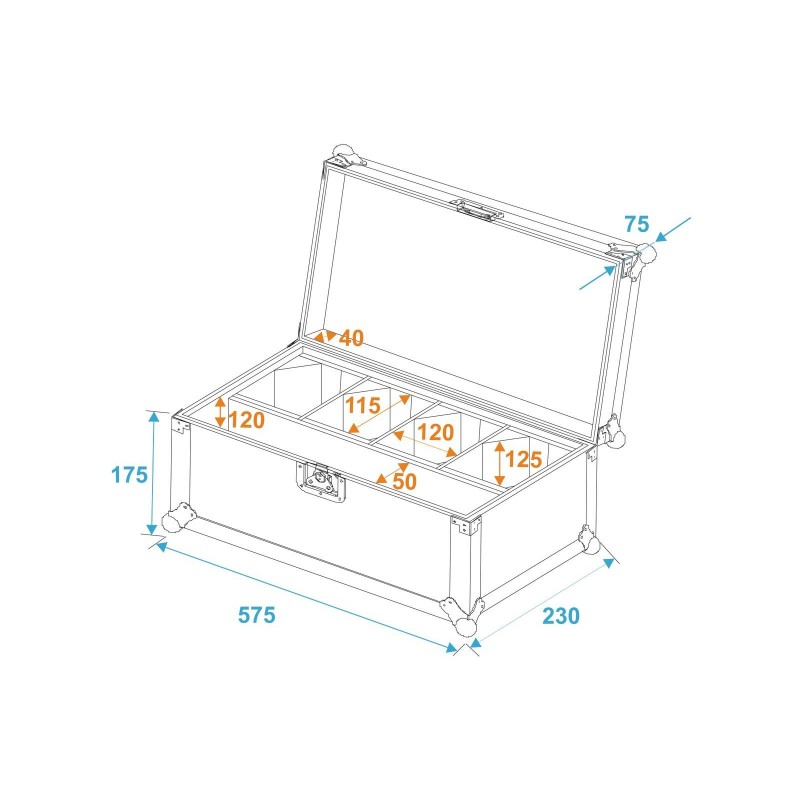 75

40

120

115

120

125

50

175

575

230