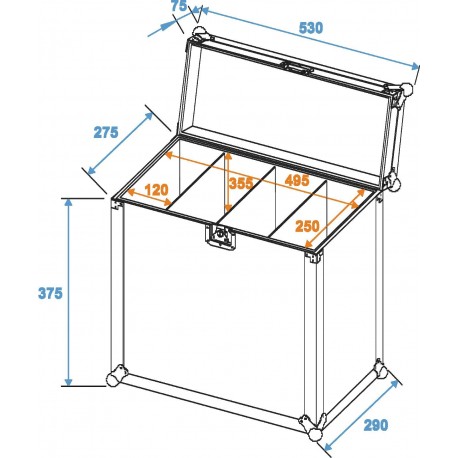 75
530
275
120
355
495
250
375
290