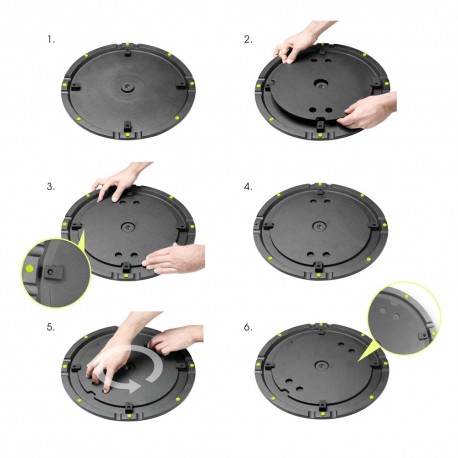 1.

2.

3.

4.

5.

6.