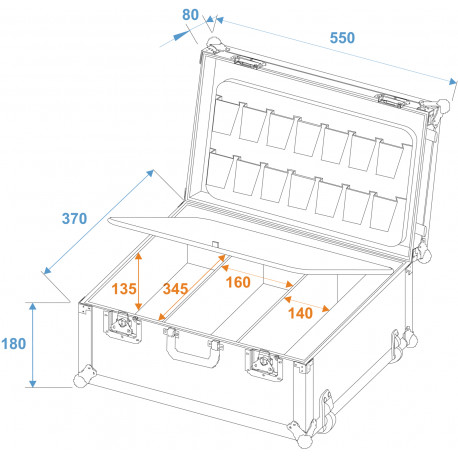 80

550

370

135

345

160

140

180