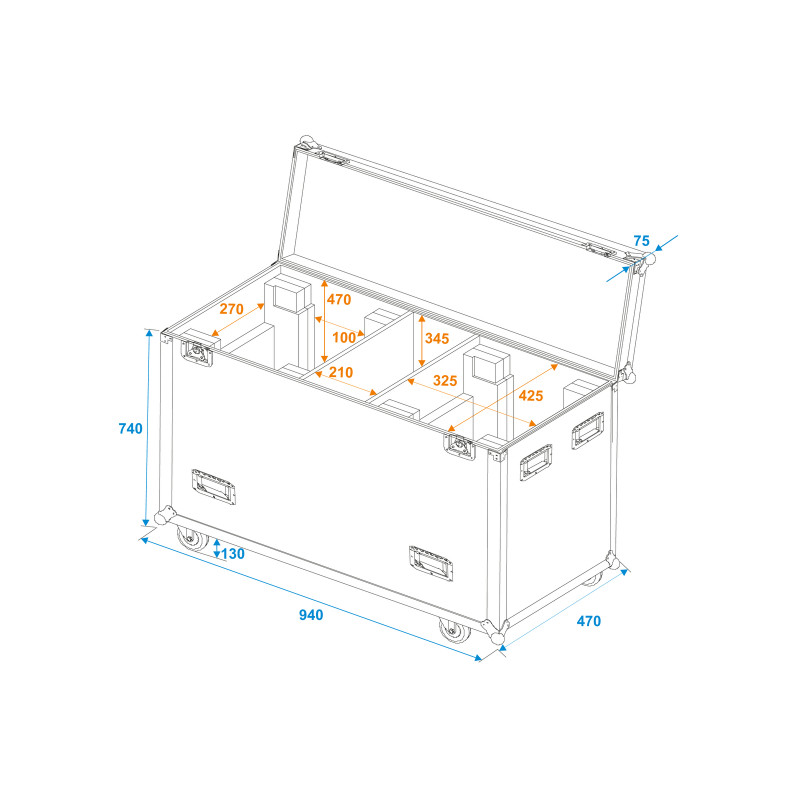 75
270
470
100
345
210
325
425
740
130
940
470