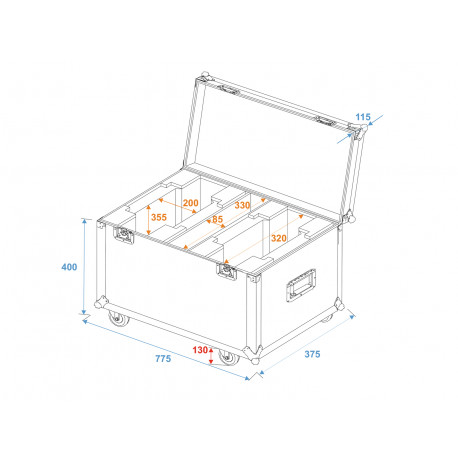 115
200
330
355
85
320
400
130
775
375