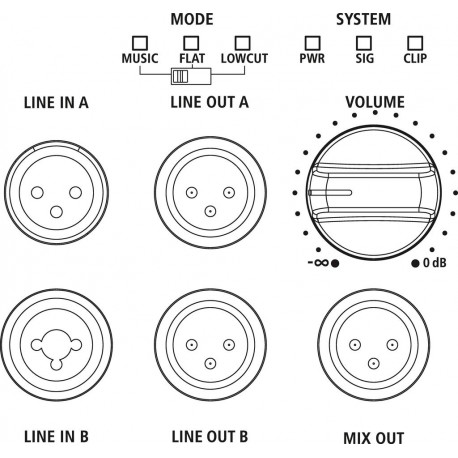 MODE

MUSIC FLAT LOWCUT

SYSTEM

PWR SIG CLIP

LINE IN A

LINE OUT A

VOLUME

$-\infty$

0 dB

LINE IN B

LINE OUT B

MIX OUT